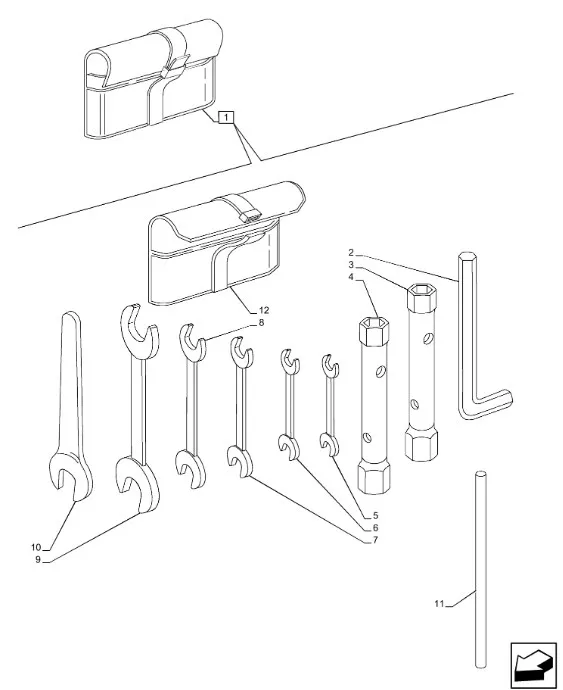 1
2
3
4
12
8
5
6
7
10
9
11