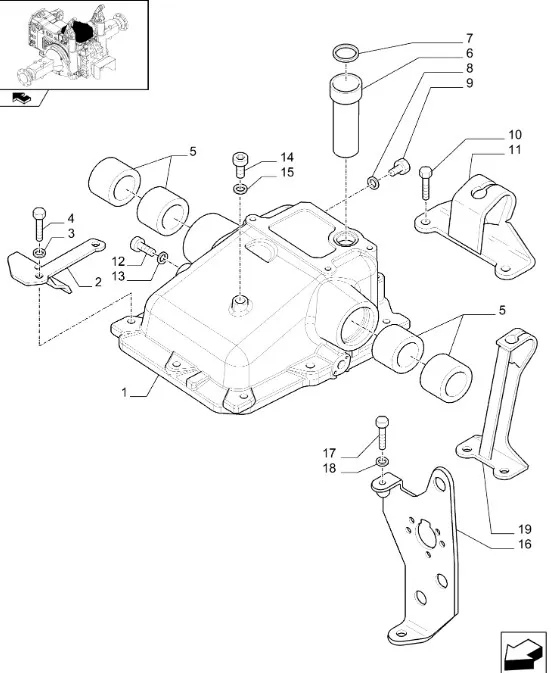 7
6
8
9
10
11
5
14
15
4
3
12
13
2
5
1
17
18
19
16